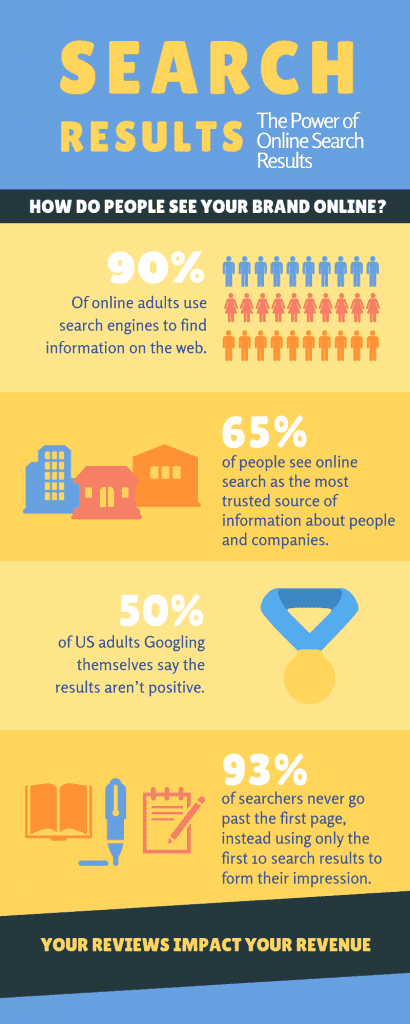 SEARCH

RESULTS The Power of Online Search Results

HOW DO PEOPLE SEE YOUR BRAND ONLINE?

90%

Of online adults use search engines to find information on the web.

65%

of people see online search as the most trusted source of information about people and companies.

50%

of US adults Googling themselves say the results aren't positive.

93%

of searchers never go past the first page, instead using only the first 10 search results to form their impression.

YOUR REVIEWS IMPACT YOUR REVENUE