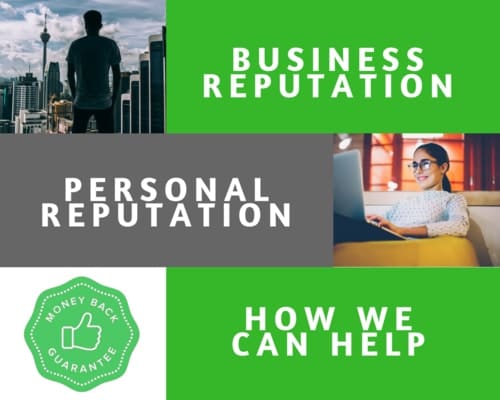 BUSINESS REPUTATION

PERSONAL REPUTATION

MONEY BACK GUARANTEE

HOW WE CAN HELP