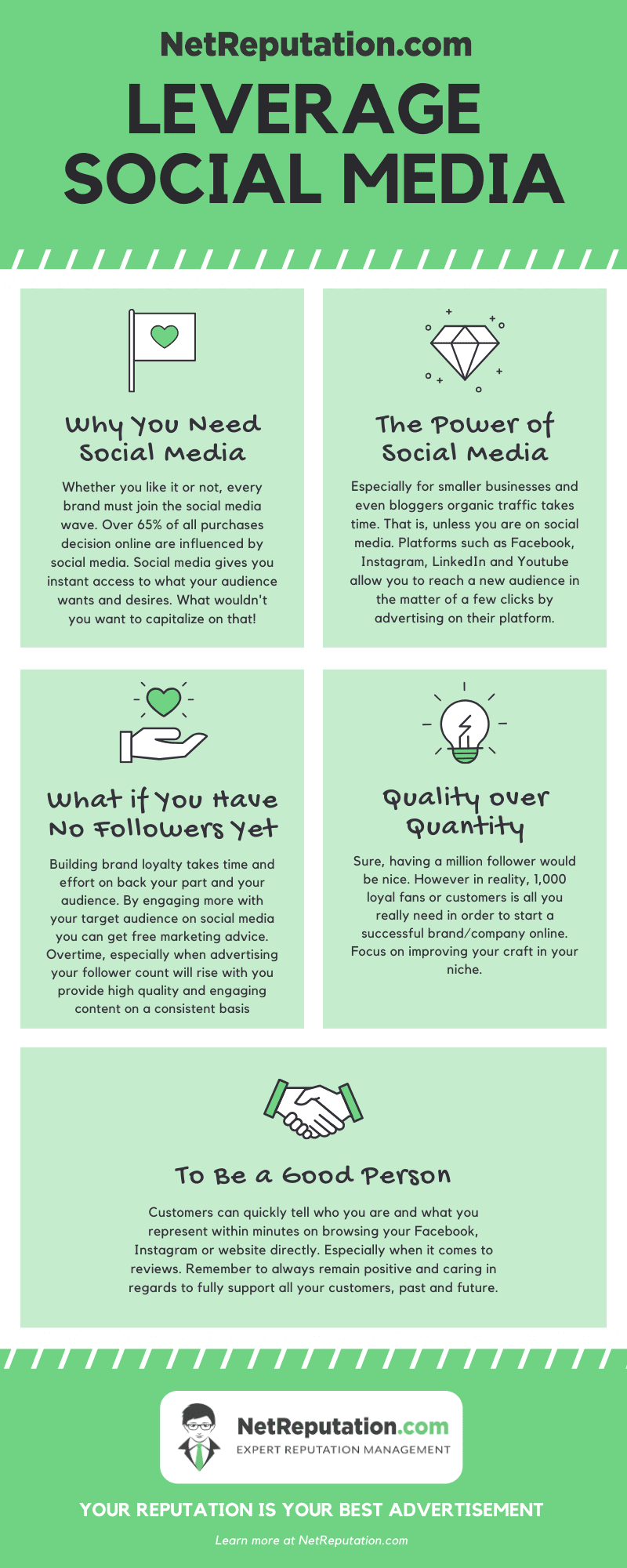 NetReputation.com

LEVERAGE SOCIAL MEDIA

Why You Need Social Media

Whether you like it or not, every brand must join the social media wave. Over 65% of all purchases decision online are influenced by social media. Social media gives you instant access to what your audience wants and desires. What wouldn't you want to capitalize on that!

The Power of Social Media

Especially for smaller businesses and even bloggers organic traffic takes time. That is, unless you are on social media. Platforms such as Facebook, Instagram, LinkedIn and Youtube allow you to reach a new audience in the matter of a few clicks by advertising on their platform.

What if You Have No Followers Yet

Building brand loyalty takes time and effort on back your part and your audience. By engaging more with your target audience on social media you can get free marketing advice. Overtime, especially when advertising your follower count will rise with you provide high quality and engaging content on a consistent basis

Quality over Quantity

Sure, having a million follower would be nice. However in reality, 1,000 loyal fans or customers is all you really need in order to start a successful brand/company online. Focus on improving your craft in your niche.

To Be a Good Person

Customers can quickly tell who you are and what you represent within minutes on browsing your Facebook, Instagram or website directly. Especially when it comes to reviews. Remember to always remain positive and caring in regards to fully support all your customers, past and future.

NetReputation.com
EXPERT REPUTATION MANAGEMENT

YOUR REPUTATION IS YOUR BEST ADVERTISEMENT

Learn more at NetReputation.com